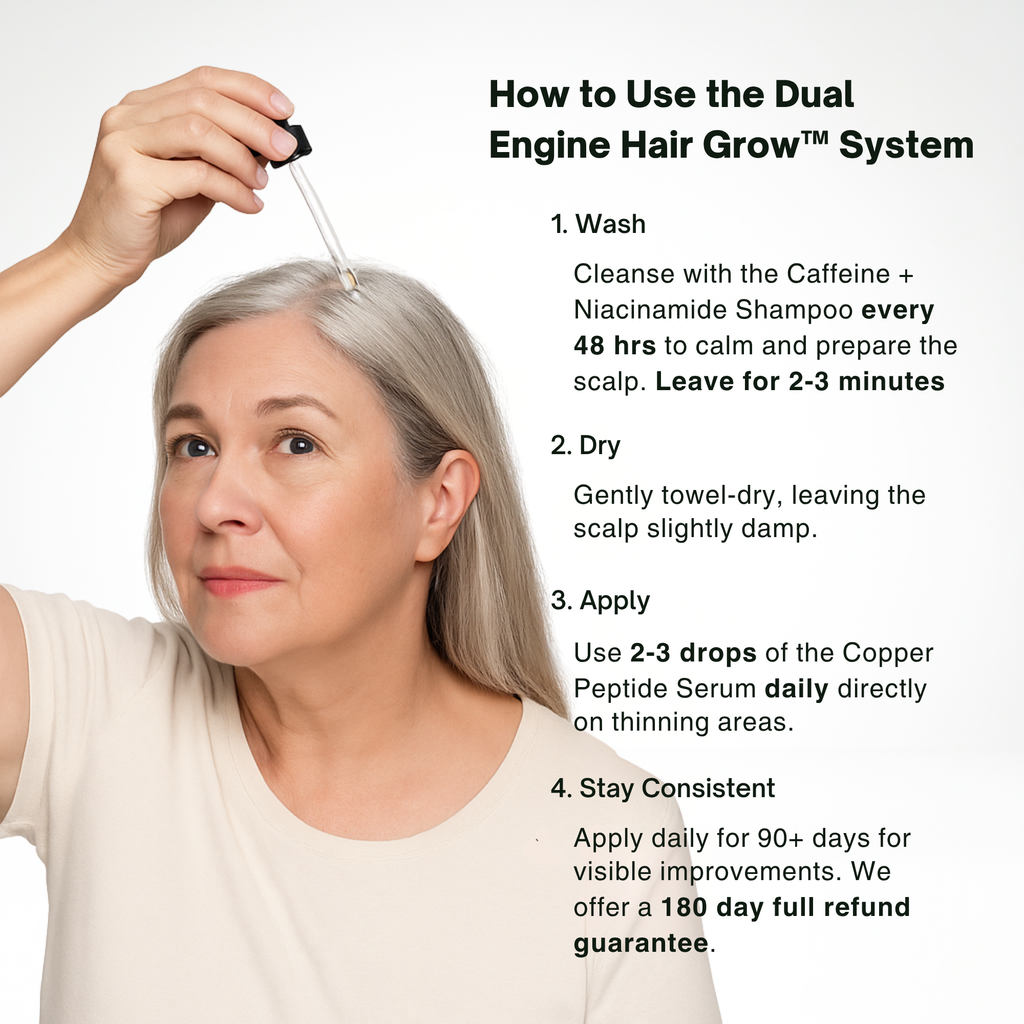 How to Use the Dual Engine Hair Grow™ System

1. Wash

Cleanse with the Caffeine + Niacinamide Shampoo every 48 hrs to calm and prepare the scalp. Leave for 2-3 minutes

2. Dry

Gently towel-dry, leaving the scalp slightly damp.

3. Apply

Use 2-3 drops of the Copper Peptide Serum daily directly on thinning areas.

4. Stay Consistent

Apply daily for 90+ days for visible improvements. We offer a 180 day full refund guarantee.