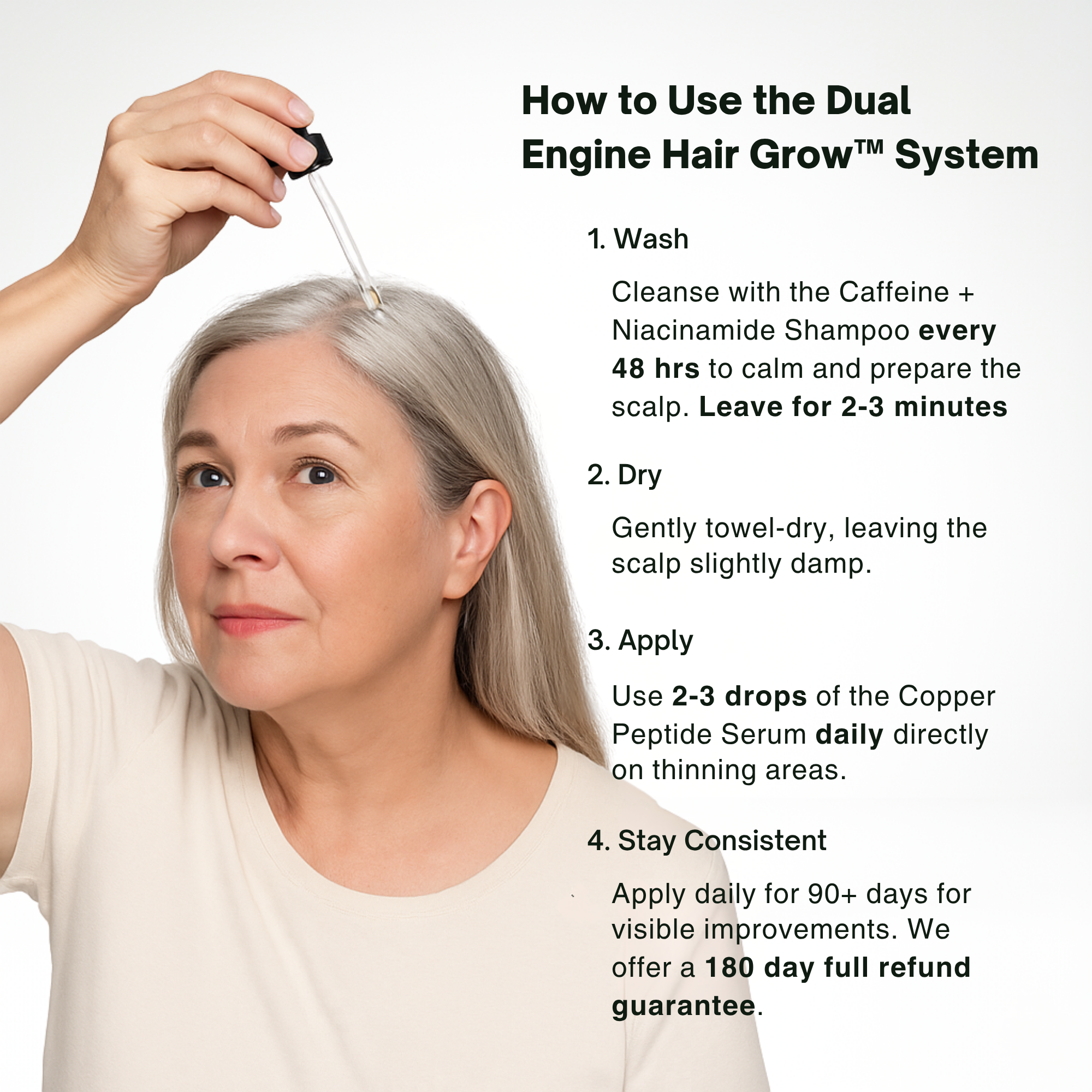 How to Use the Dual Engine Hair Grow™ System

1. Wash

Cleanse with the Caffeine + Niacinamide Shampoo every 48 hrs to calm and prepare the scalp. Leave for 2-3 minutes

2. Dry

Gently towel-dry, leaving the scalp slightly damp.

3. Apply

Use 2-3 drops of the Copper Peptide Serum daily directly on thinning areas.

4. Stay Consistent

Apply daily for 90+ days for visible improvements. We offer a 180 day full refund guarantee.